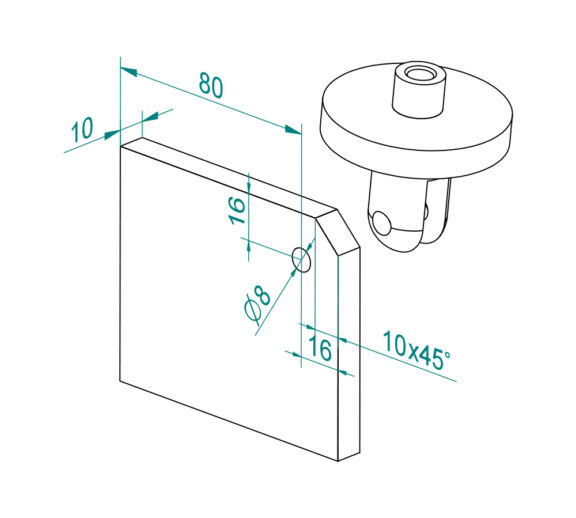 80
10
16
Ø8
16
10x45°